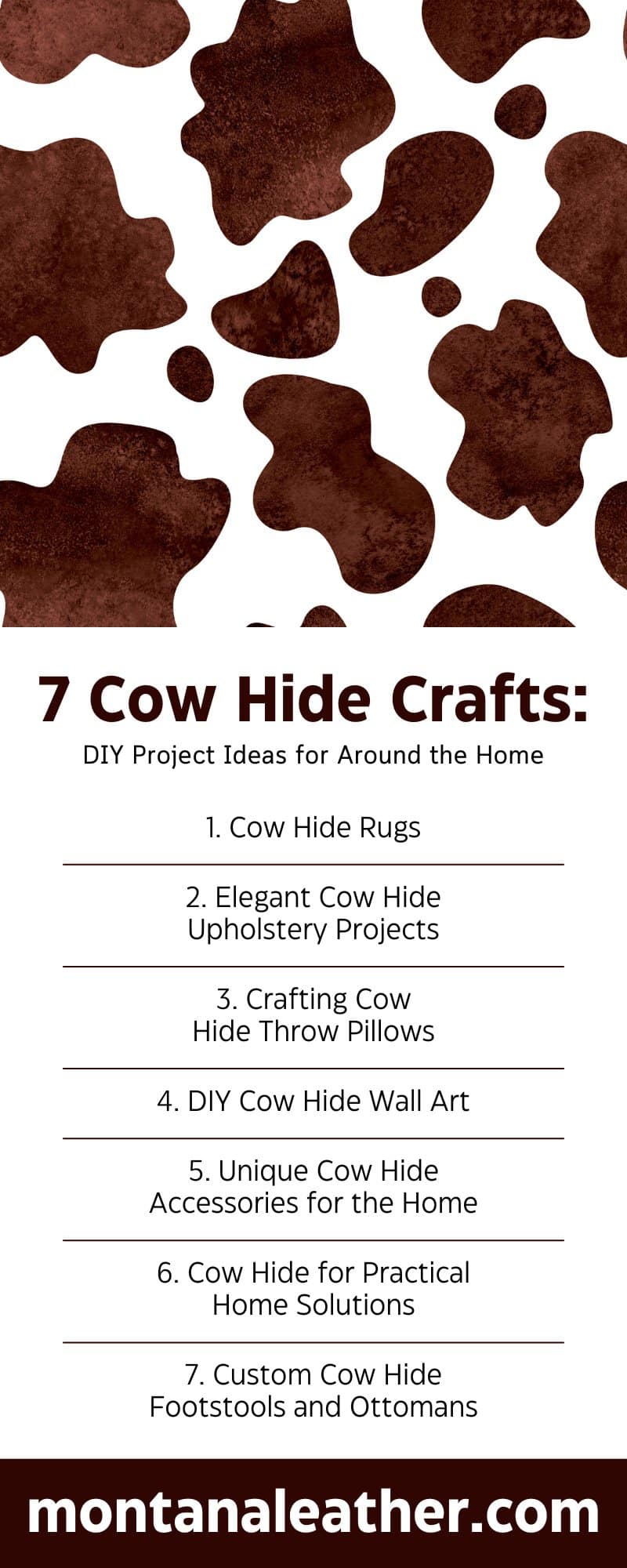 7 Cow Hide Crafts:

DIY Project Ideas for Around the Home

1. Cow Hide Rugs

2. Elegant Cow Hide Upholstery Projects

3. Crafting Cow Hide Throw Pillows

4. DIY Cow Hide Wall Art

5. Unique Cow Hide Accessories for the Home

6. Cow Hide for Practical Home Solutions

7. Custom Cow Hide Footstools and Ottomans

montanaleather.com