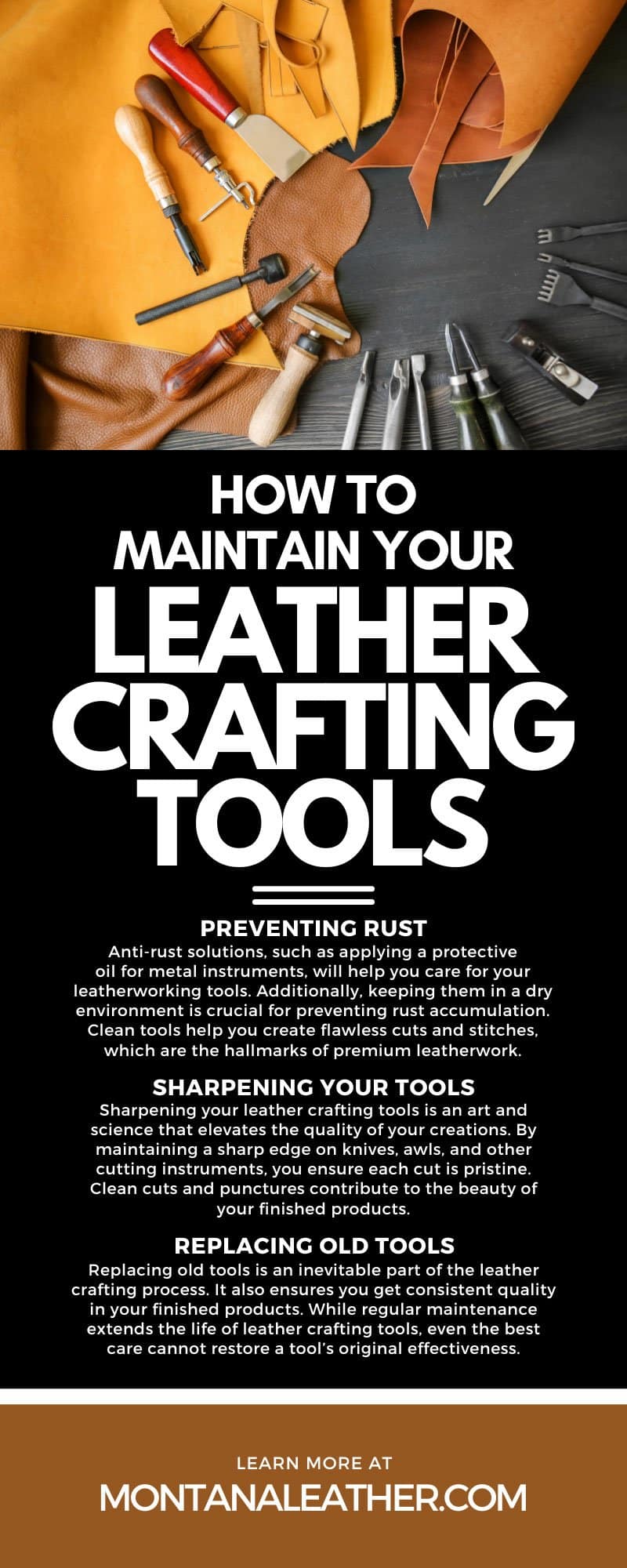 HOW TO MAINTAIN YOUR LEATHER CRAFTING TOOLS

PREVENTING RUST
Anti-rust solutions, such as applying a protective oil for metal instruments, will help you care for your leatherworking tools. Additionally, keeping them in a dry environment is crucial for preventing rust accumulation. Clean tools help you create flawless cuts and stitches, which are the hallmarks of premium leatherwork.

SHARPENING YOUR TOOLS
Sharpening your leather crafting tools is an art and science that elevates the quality of your creations. By maintaining a sharp edge on knives, awls, and other cutting instruments, you ensure each cut is pristine. Clean cuts and punctures contribute to the beauty of your finished products.

REPLACING OLD TOOLS
Replacing old tools is an inevitable part of the leather crafting process. It also ensures you get consistent quality in your finished products. While regular maintenance extends the life of leather crafting tools, even the best care cannot restore a tool's original effectiveness.

LEARN MORE AT
MONTANALEATHER.COM