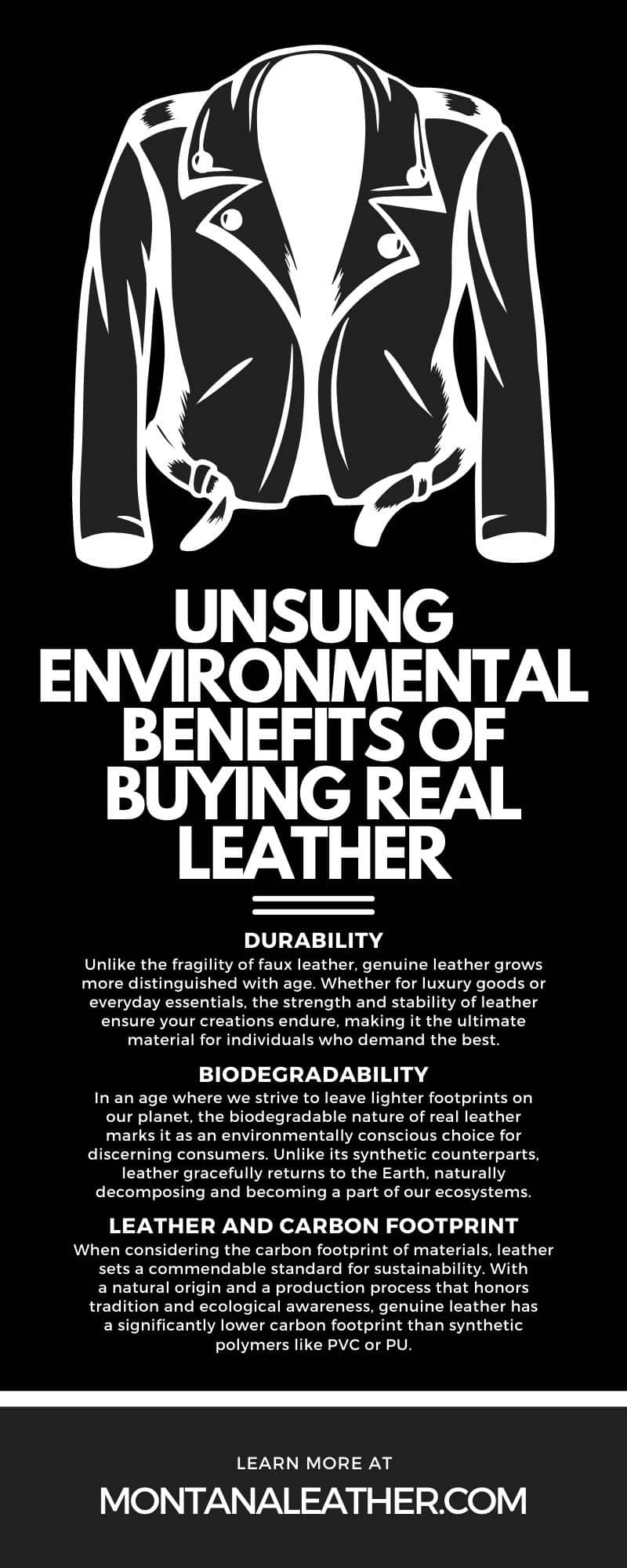 UNSUNG ENVIRONMENTAL BENEFITS OF BUYING REAL LEATHER

DURABILITY
Unlike the fragility of faux leather, genuine leather grows more distinguished with age. Whether for luxury goods or everyday essentials, the strength and stability of leather ensure your creations endure, making it the ultimate material for individuals who demand the best.

BIODEGRADABILITY
In an age where we strive to leave lighter footprints on our planet, the biodegradable nature of real leather marks it as an environmentally conscious choice for discerning consumers. Unlike its synthetic counterparts, leather gracefully returns to the Earth, naturally decomposing and becoming a part of our ecosystems.

LEATHER AND CARBON FOOTPRINT
When considering the carbon footprint of materials, leather sets a commendable standard for sustainability. With a natural origin and a production process that honors tradition and ecological awareness, genuine leather has a significantly lower carbon footprint than synthetic polymers like PVC or PU.

LEARN MORE AT
MONTANALEATHER.COM