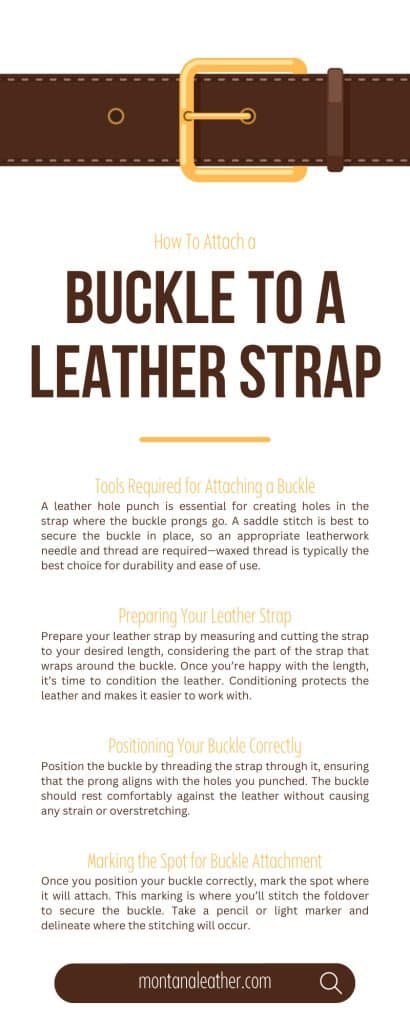 How To Attach a

BUCKLE TO A LEATHER STRAP

Tools Required for Attaching a Buckle

A leather hole punch is essential for creating holes in the strap where the buckle prongs go. A saddle stitch is best to secure the buckle in place, so an appropriate leatherwork needle and thread are required—waxed thread is typically the best choice for durability and ease of use.

Preparing Your Leather Strap

Prepare your leather strap by measuring and cutting the strap to your desired length, considering the part of the strap that wraps around the buckle. Once you're happy with the length, it's time to condition the leather. Conditioning protects the leather and makes it easier to work with.

Positioning Your Buckle Correctly

Position the buckle by threading the strap through it, ensuring that the prong aligns with the holes you punched. The buckle should rest comfortably against the leather without causing any strain or overstretching.

Marking the Spot for Buckle Attachment

Once you position your buckle correctly, mark the spot where it will attach. This marking is where you'll stitch the foldover to secure the buckle. Take a pencil or light marker and delineate where the stitching will occur.

montanaleather.com