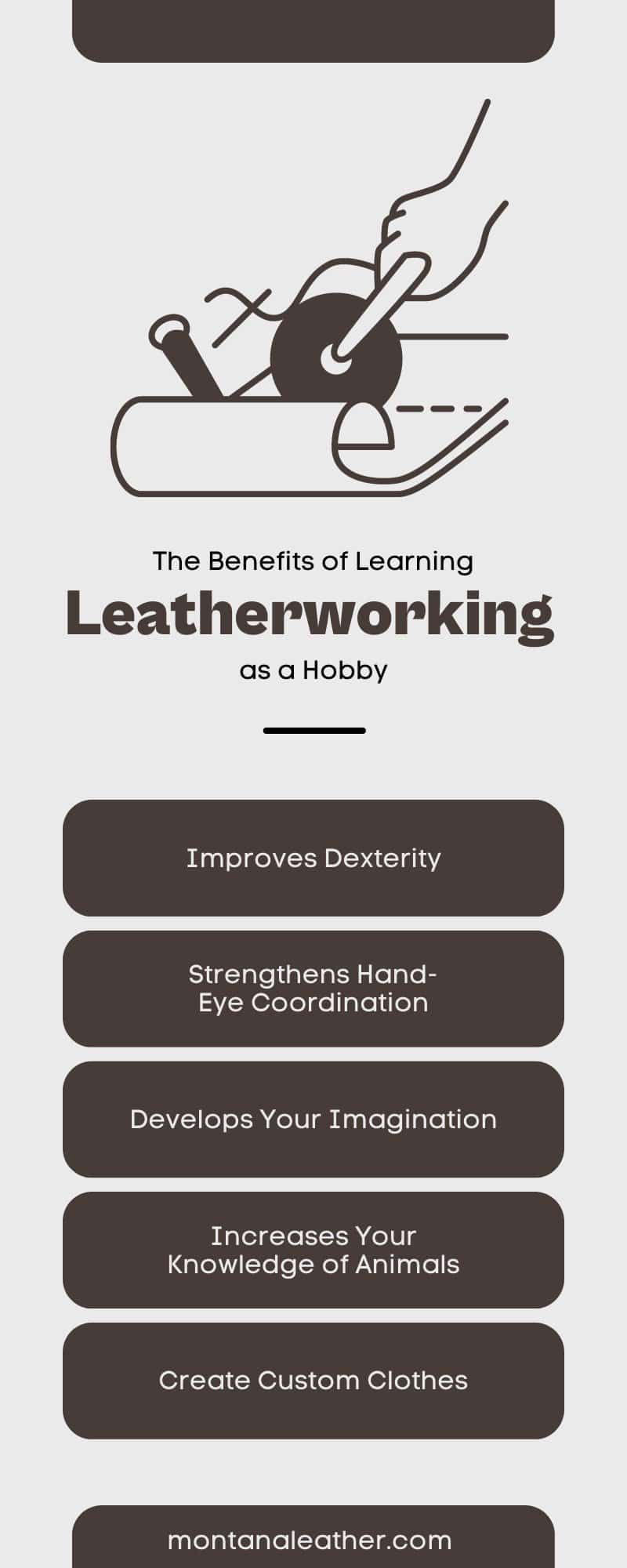 The Benefits of Learning

Leatherworking

as a Hobby

Improves Dexterity

Strengthens Hand-Eye Coordination

Develops Your Imagination

Increases Your Knowledge of Animals

Create Custom Clothes

montanaleather.com