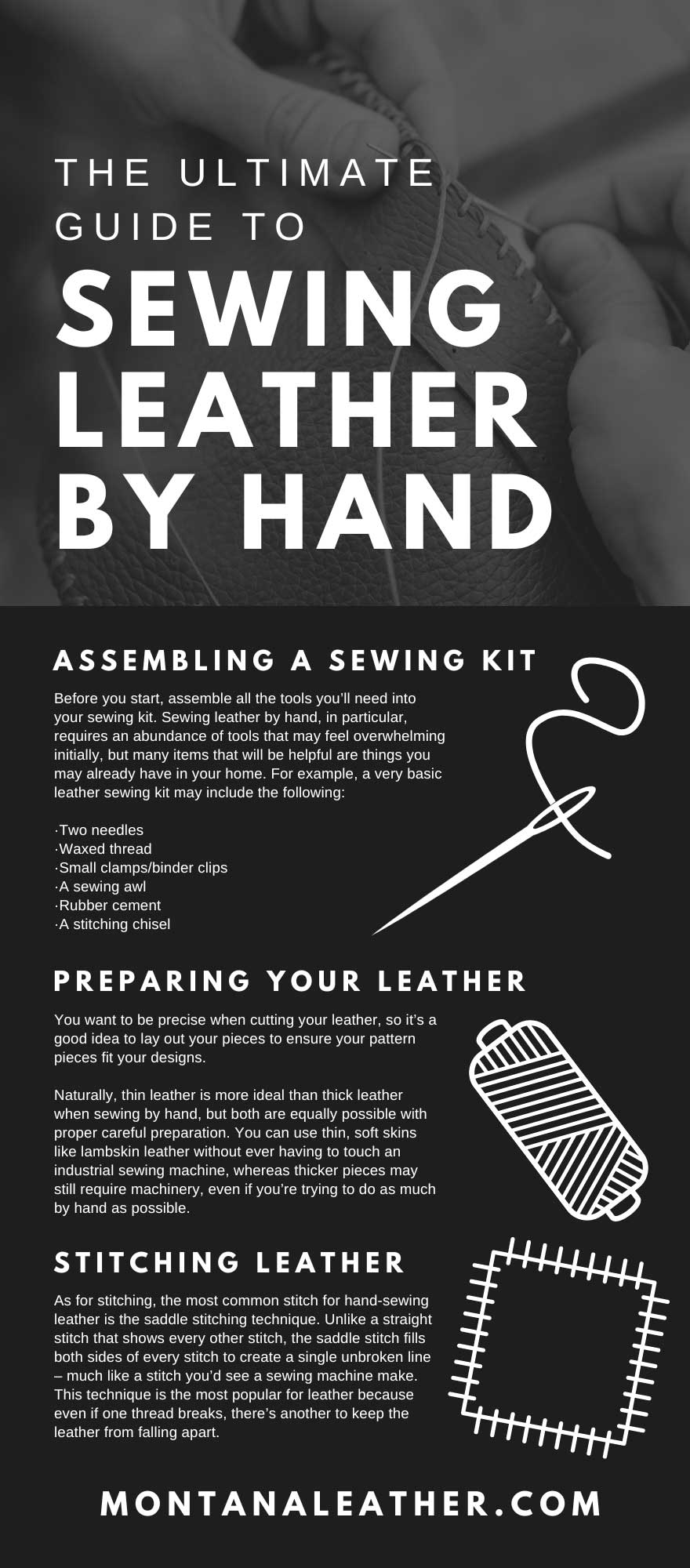 THE ULTIMATE GUIDE TO

SEWING LEATHER BY HAND

ASSEMBLING A SEWING KIT

Before you start, assemble all the tools you'll need into your sewing kit. Sewing leather by hand, in particular, requires an abundance of tools that may feel overwhelming initially, but many items that will be helpful are things you may already have in your home. For example, a very basic leather sewing kit may include the following:

·Two needles
·Waxed thread
·Small clamps/binder clips
·A sewing awl
·Rubber cement
·A stitching chisel

PREPARING YOUR LEATHER

You want to be precise when cutting your leather, so it's a good idea to lay out your pieces to ensure your pattern pieces fit your designs.

Naturally, thin leather is more ideal than thick leather when sewing by hand, but both are equally possible with proper careful preparation. You can use thin, soft skins like lambskin leather without ever having to touch an industrial sewing machine, whereas thicker pieces may still require machinery, even if you're trying to do as much by hand as possible.

STITCHING LEATHER

As for stitching, the most common stitch for hand-sewing leather is the saddle stitching technique. Unlike a straight stitch that shows every other stitch, the saddle stitch fills both sides of every stitch to create a single unbroken line – much like a stitch you'd see a sewing machine make. This technique is the most popular for leather because even if one thread breaks, there's another to keep the leather from falling apart.

MONTANALEATHER.COM