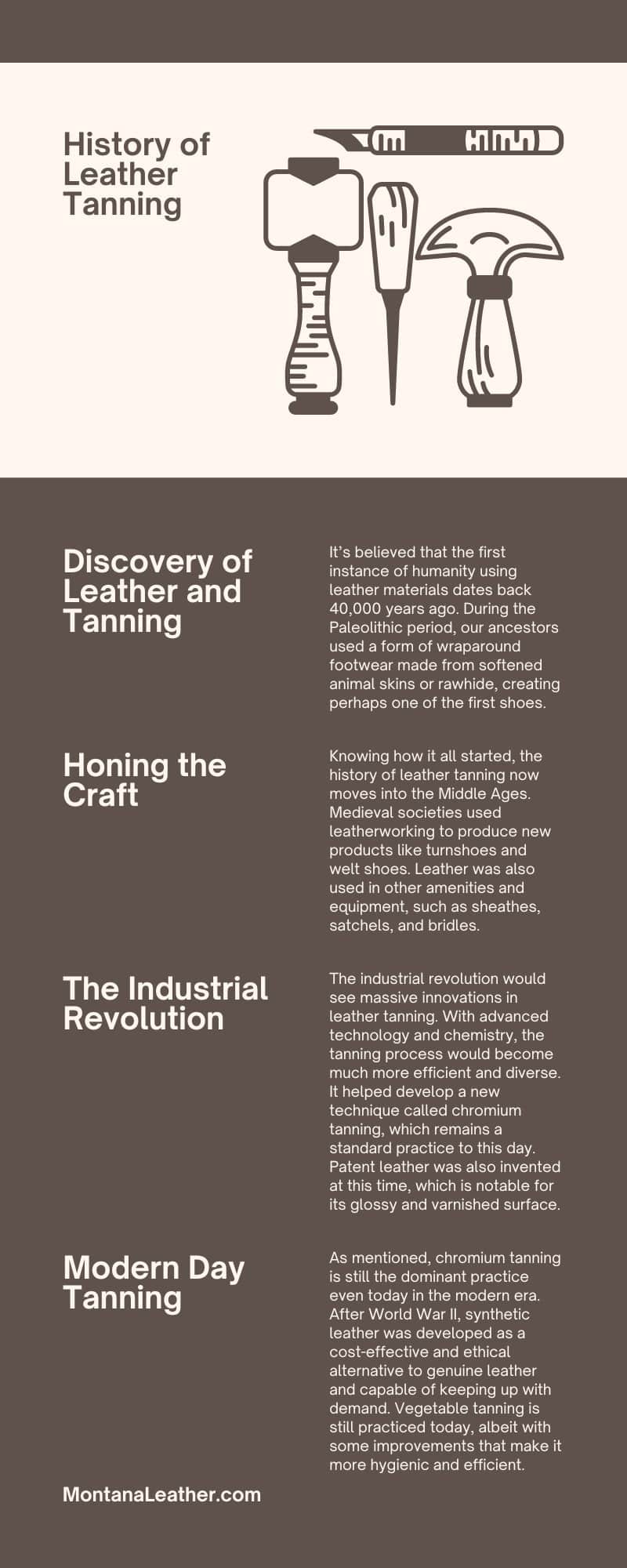 History of Leather Tanning

Discovery of Leather and Tanning

It's believed that the first instance of humanity using leather materials dates back 40,000 years ago. During the Paleolithic period, our ancestors used a form of wraparound footwear made from softened animal skins or rawhide, creating perhaps one of the first shoes.

Honing the Craft

Knowing how it all started, the history of leather tanning now moves into the Middle Ages. Medieval societies used leatherworking to produce new products like turnshoes and welt shoes. Leather was also used in other amenities and equipment, such as sheathes, satchels, and bridles.

The Industrial Revolution

The industrial revolution would see massive innovations in leather tanning. With advanced technology and chemistry, the tanning process would become much more efficient and diverse. It helped develop a new technique called chromium tanning, which remains a standard practice to this day. Patent leather was also invented at this time, which is notable for its glossy and varnished surface.

Modern Day Tanning

As mentioned, chromium tanning is still the dominant practice even today in the modern era. After World War II, synthetic leather was developed as a cost-effective and ethical alternative to genuine leather and capable of keeping up with demand. Vegetable tanning is still practiced today, albeit with some improvements that make it more hygienic and efficient.

MontanaLeather.com