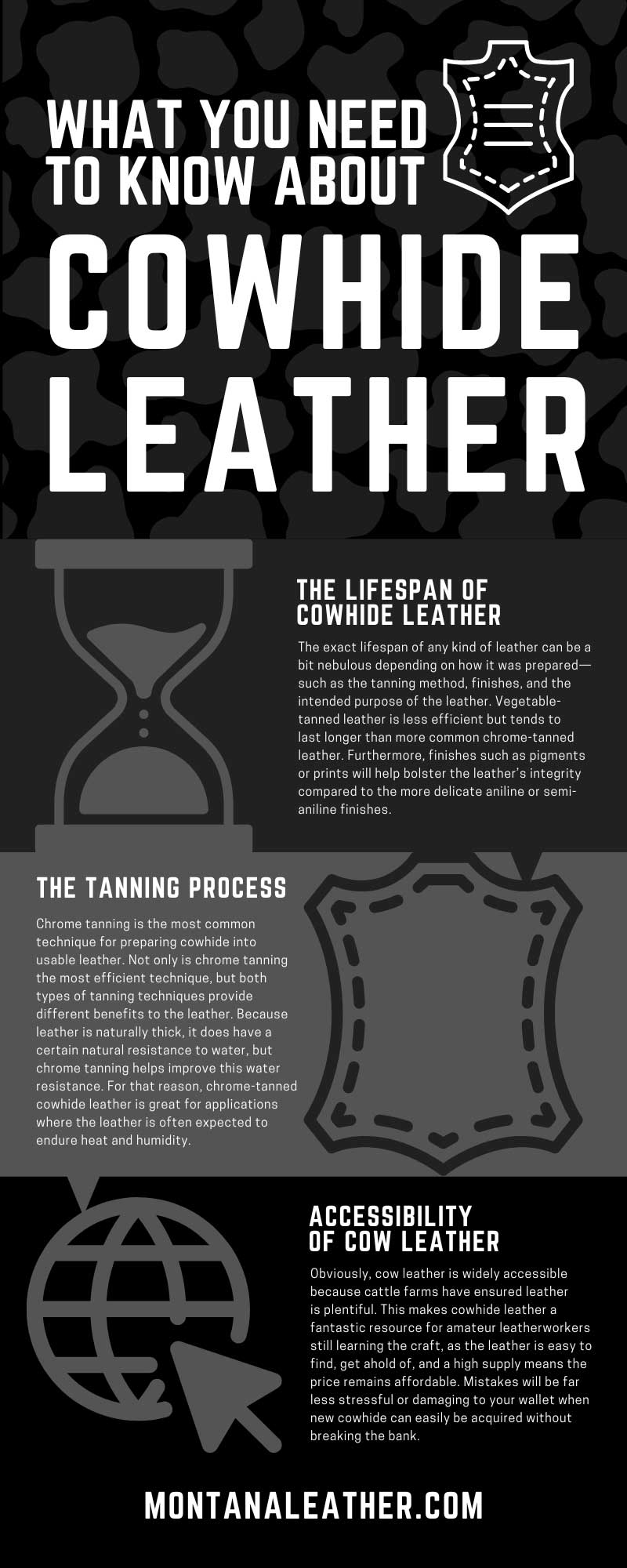 WHAT YOU NEED TO KNOW ABOUT COWHIDE LEATHER

THE LIFESPAN OF COWHIDE LEATHER

The exact lifespan of any kind of leather can be a bit nebulous depending on how it was prepared—such as the tanning method, finishes, and the intended purpose of the leather. Vegetable-tanned leather is less efficient but tends to last longer than more common chrome-tanned leather. Furthermore, finishes such as pigments or prints will help bolster the leather's integrity compared to the more delicate aniline or semi-aniline finishes.

THE TANNING PROCESS

Chrome tanning is the most common technique for preparing cowhide into usable leather. Not only is chrome tanning the most efficient technique, but both types of tanning techniques provide different benefits to the leather. Because leather is naturally thick, it does have a certain natural resistance to water, but chrome tanning helps improve this water resistance. For that reason, chrome-tanned cowhide leather is great for applications where the leather is often expected to endure heat and humidity.

ACCESSIBILITY OF COW LEATHER

Obviously, cow leather is widely accessible because cattle farms have ensured leather is plentiful. This makes cowhide leather a fantastic resource for amateur leatherworkers still learning the craft, as the leather is easy to find, get ahold of, and a high supply means the price remains affordable. Mistakes will be far less stressful or damaging to your wallet when new cowhide can easily be acquired without breaking the bank.

MONTANALEATHER.COM